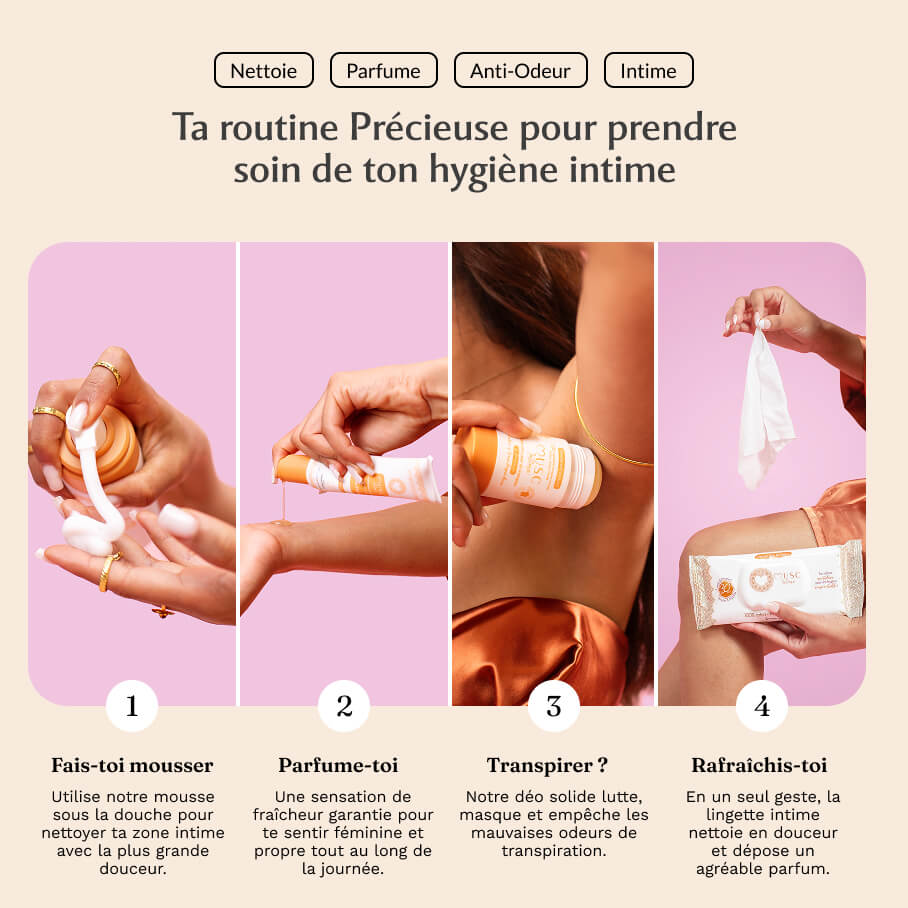 Nettoie Parfume Anti-Odeur Intime

Ta routine Précieuse pour prendre soin de ton hygiène intime

1

Fais-toi mousser

Utilise notre mousse sous la douche pour nettoyer ta zone intime avec la plus grande douceur.

2

Parfume-toi

Une sensation de fraîcheur garantie pour te sentir féminine et propre tout au long de la journée.

3

Transpirer ?

Notre déo solide lutte, masque et empêche les mauvaises odeurs de transpiration.

4

Rafraîchis-toi

En un seul geste, la lingette intime nettoie en douceur et dépose un agréable parfum.