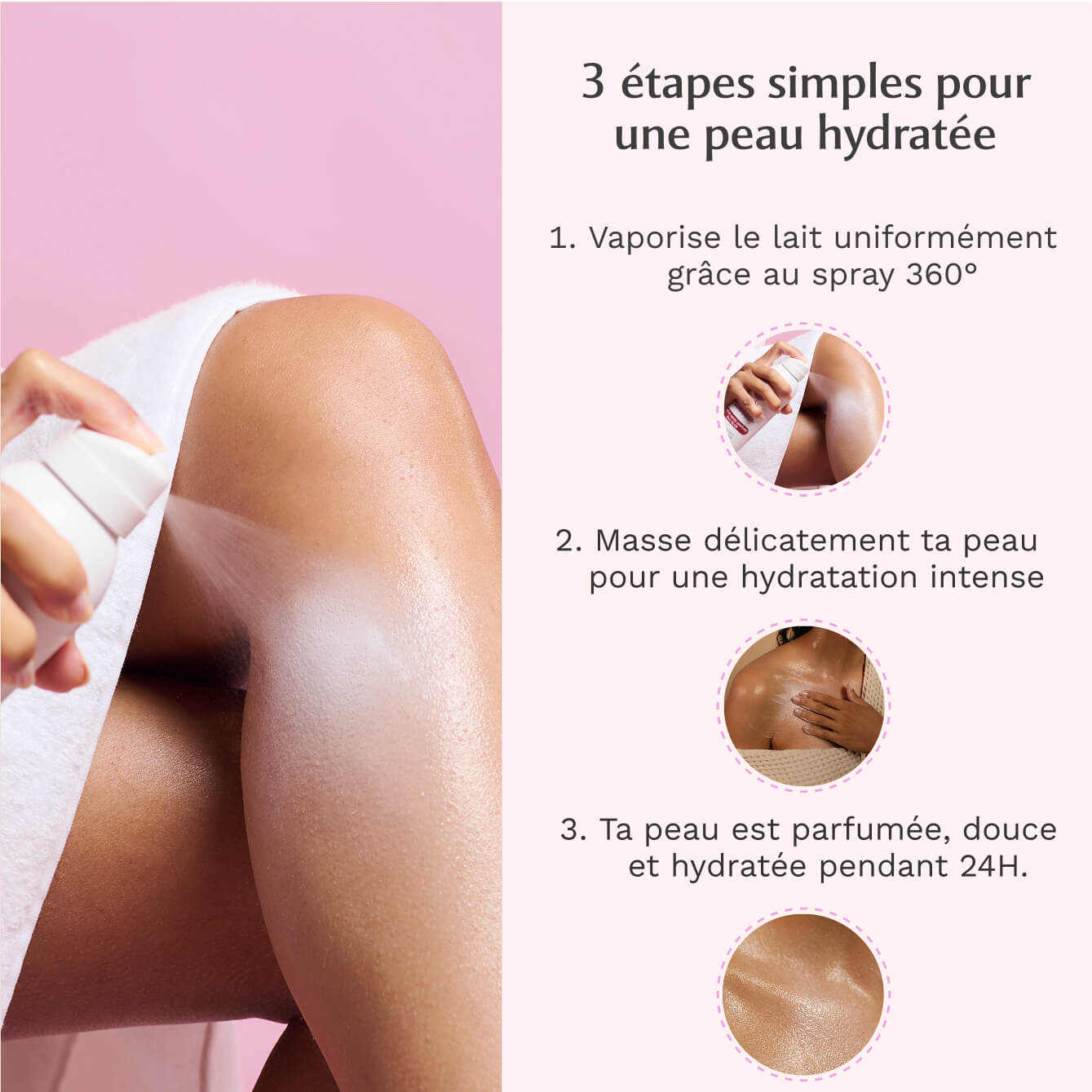 3 étapes simples pour une peau hydratée

1. Vaporise le lait uniformément grâce au spray 360°

2. Masse délicatement ta peau pour une hydratation intense

3. Ta peau est parfumée, douce et hydratée pendant 24H.