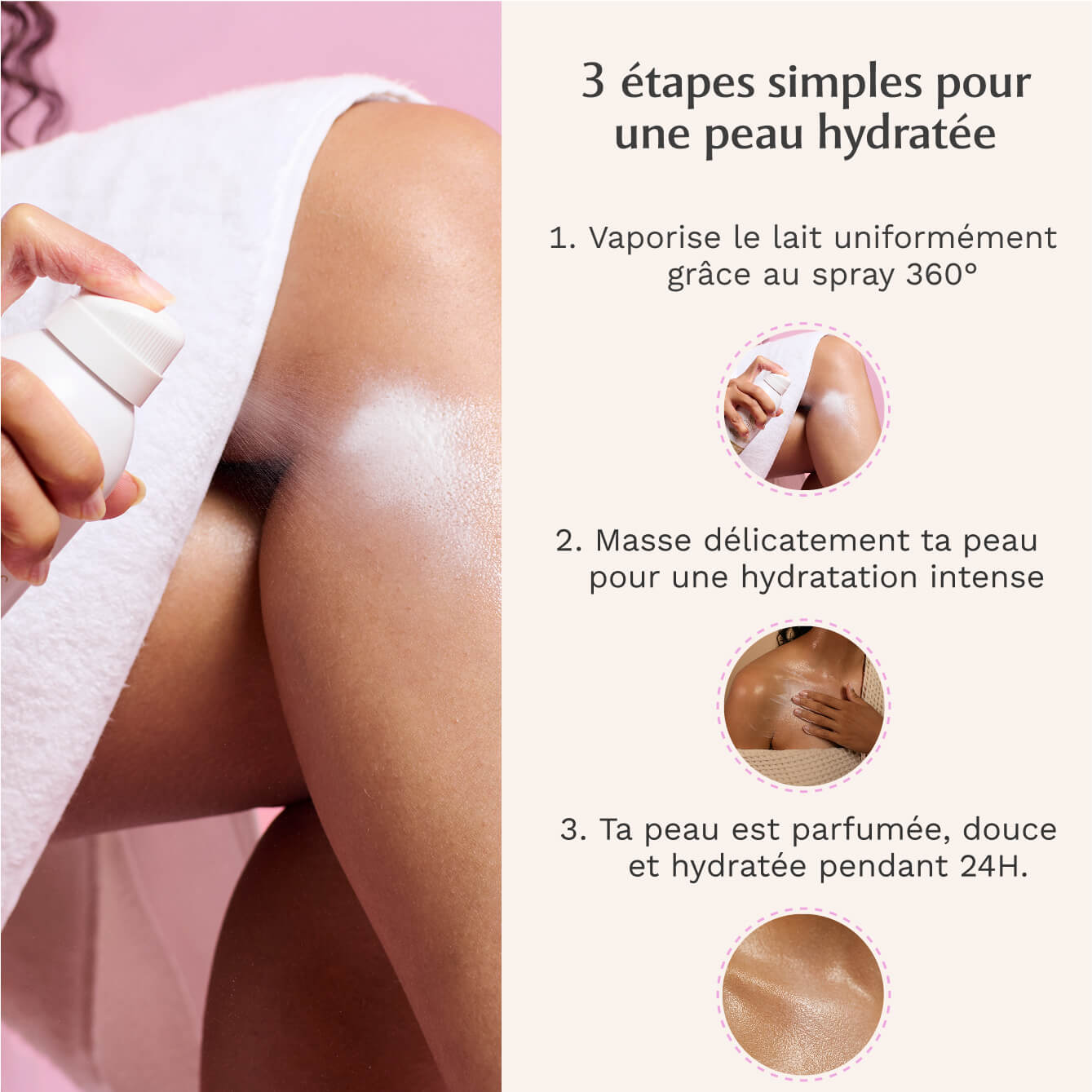 3 étapes simples pour une peau hydratée

1. Vaporise le lait uniformément grâce au spray 360°

2. Masse délicatement ta peau pour une hydratation intense

3. Ta peau est parfumée, douce et hydratée pendant 24H.